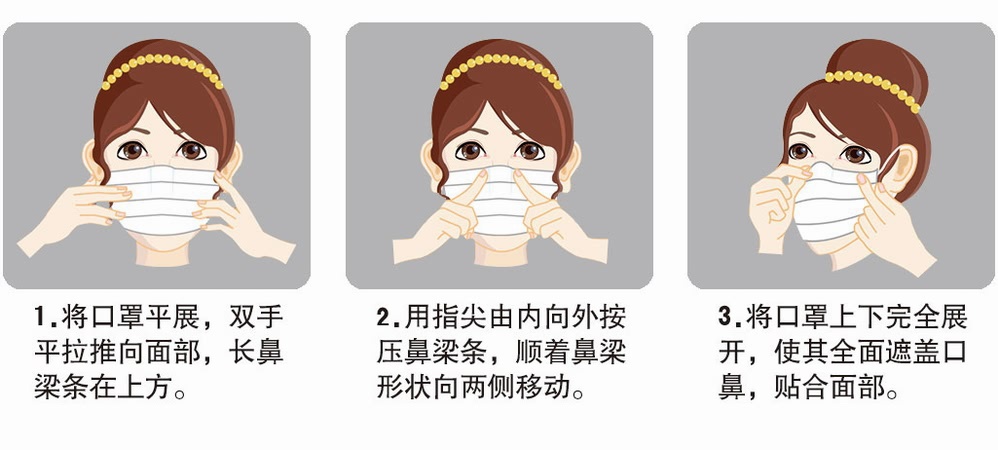 1.将口罩平展，双手平拉推向面部，长鼻梁条在上方。

2.用指尖由内向外按压鼻梁条，顺着鼻梁形状向两侧移动。

3.将口罩上下完全展开，使其全面遮盖口鼻，贴合面部。